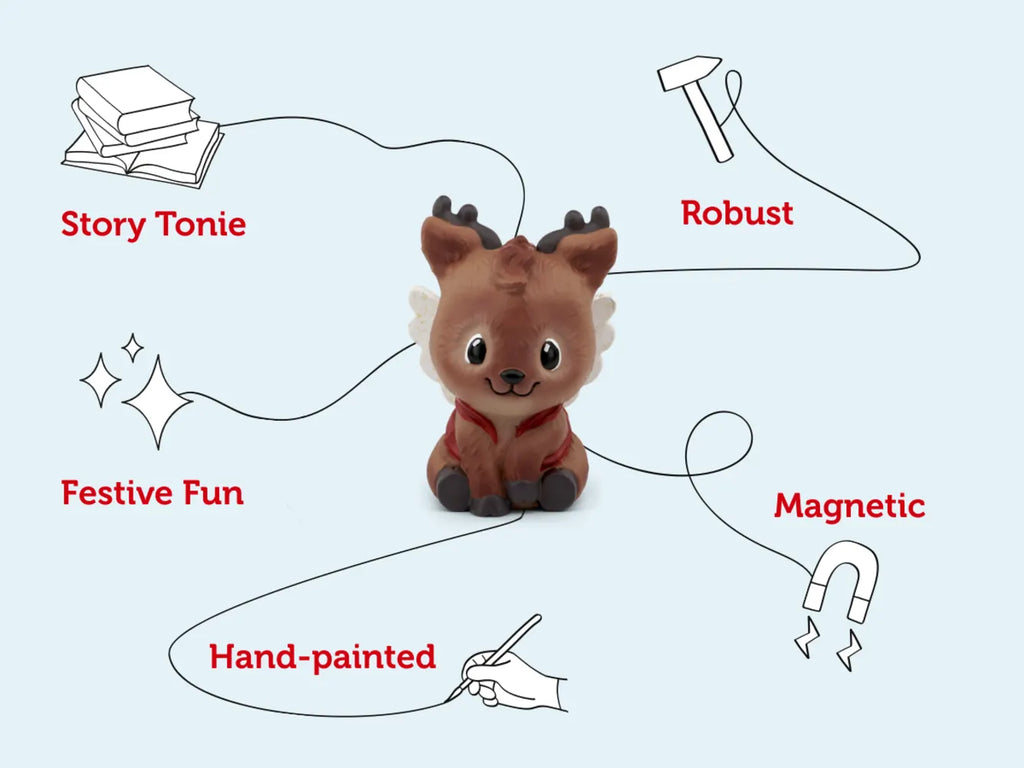 Story Tonie

Robust

Festive Fun

Magnetic

Hand-painted