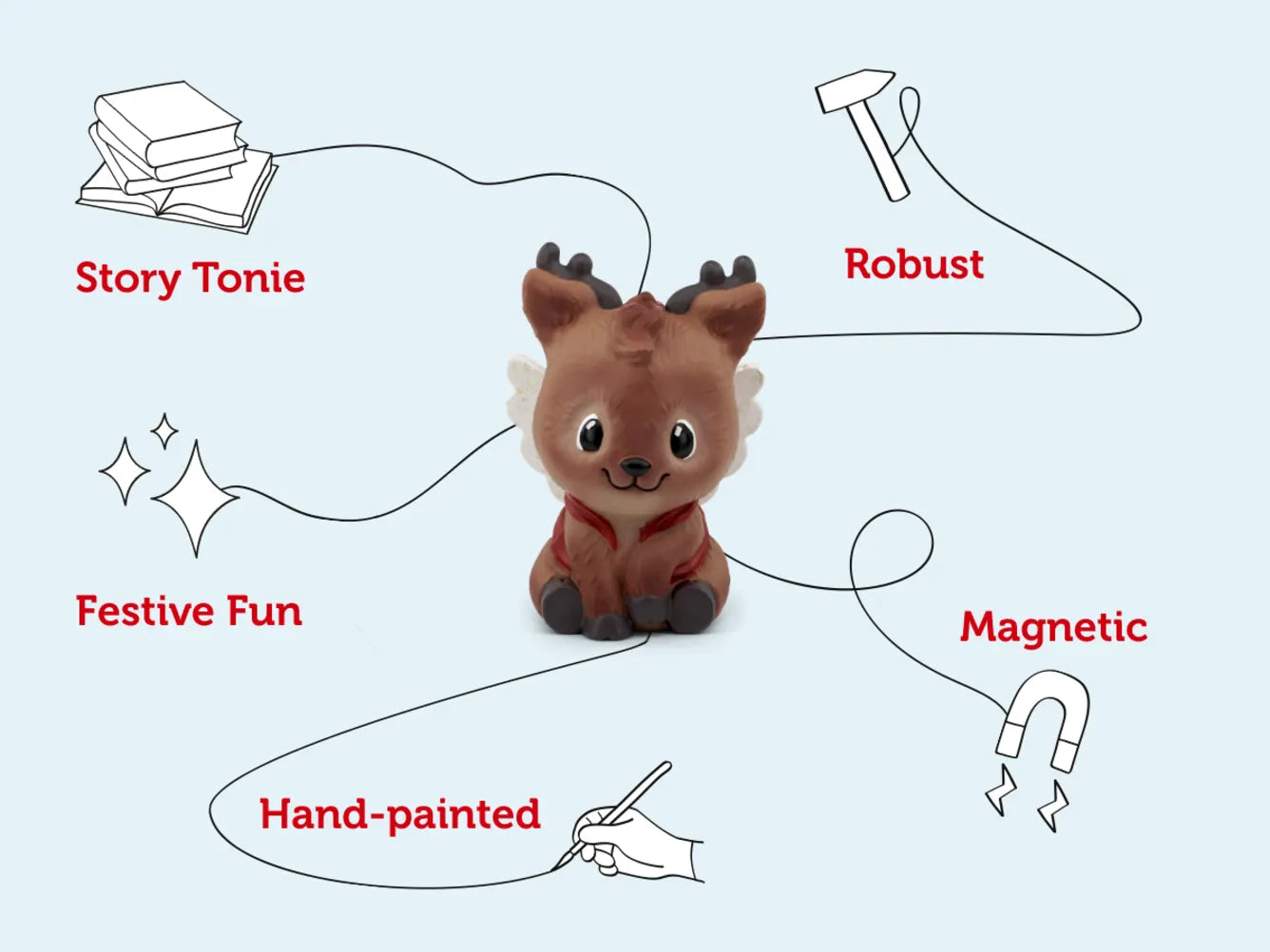 Story Tonie

Robust

Festive Fun

Magnetic

Hand-painted